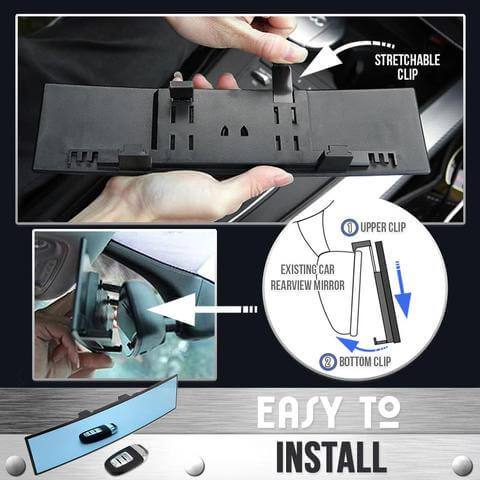 STRETCHABLE CLIP

1 UPPER CLIP

EXISTING CAR REARVIEW MIRROR

2 BOTTOM CLIP

EASY TO INSTALL