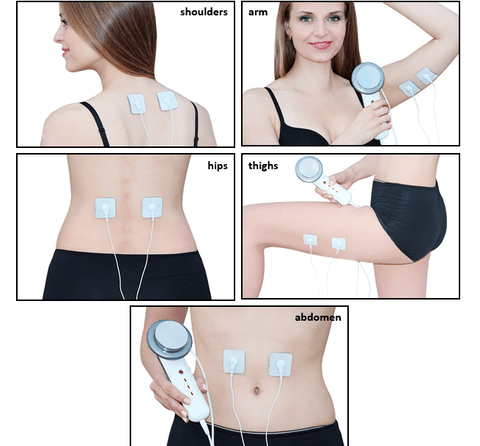 shoulders

arm

hips

thighs

abdomen